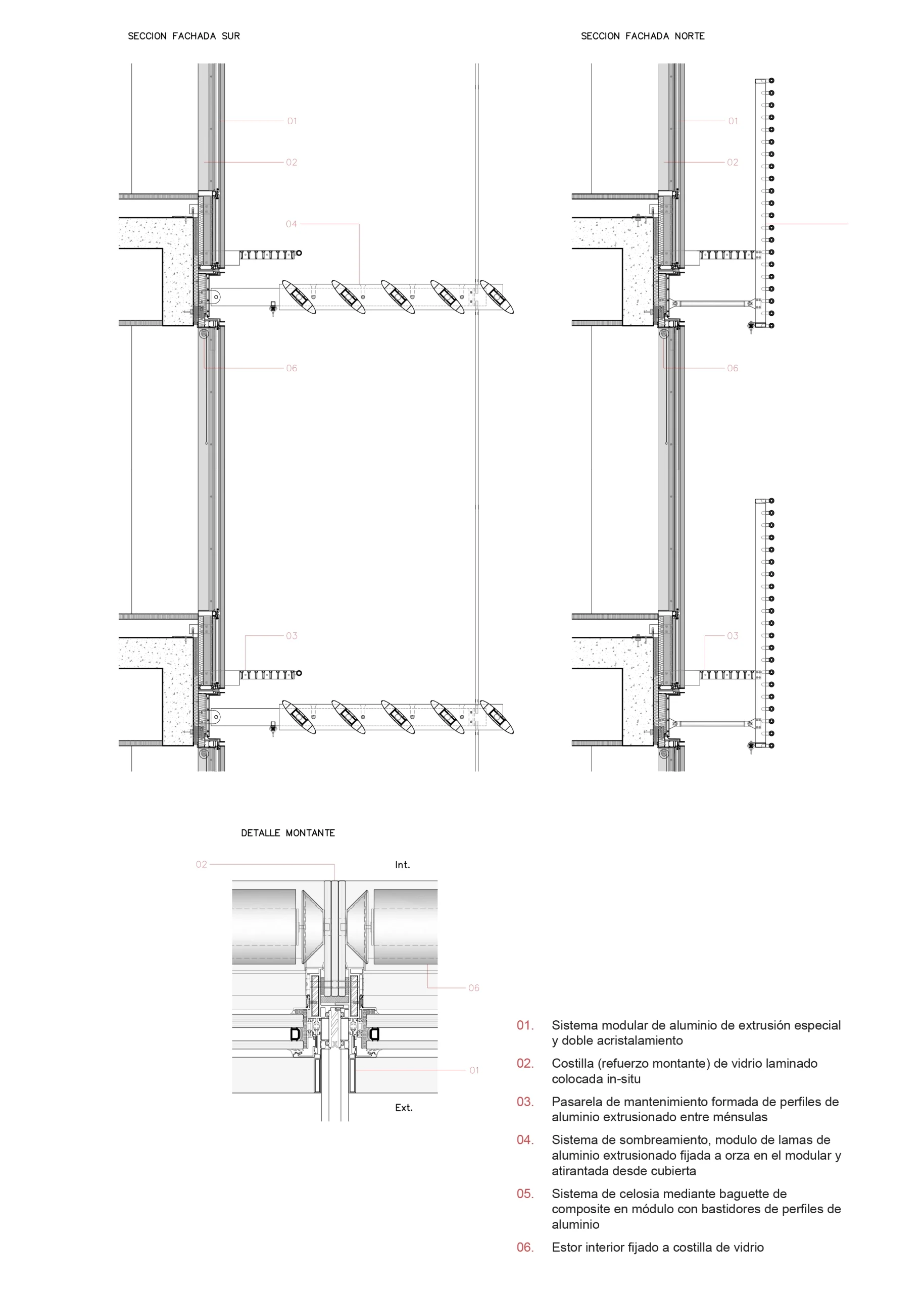 SECCION FACHADA SUR

01

02

04

06

03

SECCION FACHADA NORTE

01

02

06

03

DETALLE MONTANTE

02

Int.

06

01

Ext.

01. Sistema modular de aluminio de extrusión especial y doble acristalamiento

02. Costilla (refuerzo montante) de vidrio laminado colocada in-situ

03. Pasarela de mantenimiento formada de perfiles de aluminio extrusionado entre ménsulas

04. Sistema de sombreamiento, modulo de lamas de aluminio extrusionado fijada a orza en el modular y atirantada desde cubierta

05. Sistema de celosia mediante baguette de composite en módulo con bastidores de perfiles de aluminio

06. Estor interior fijado a costilla de vidrio